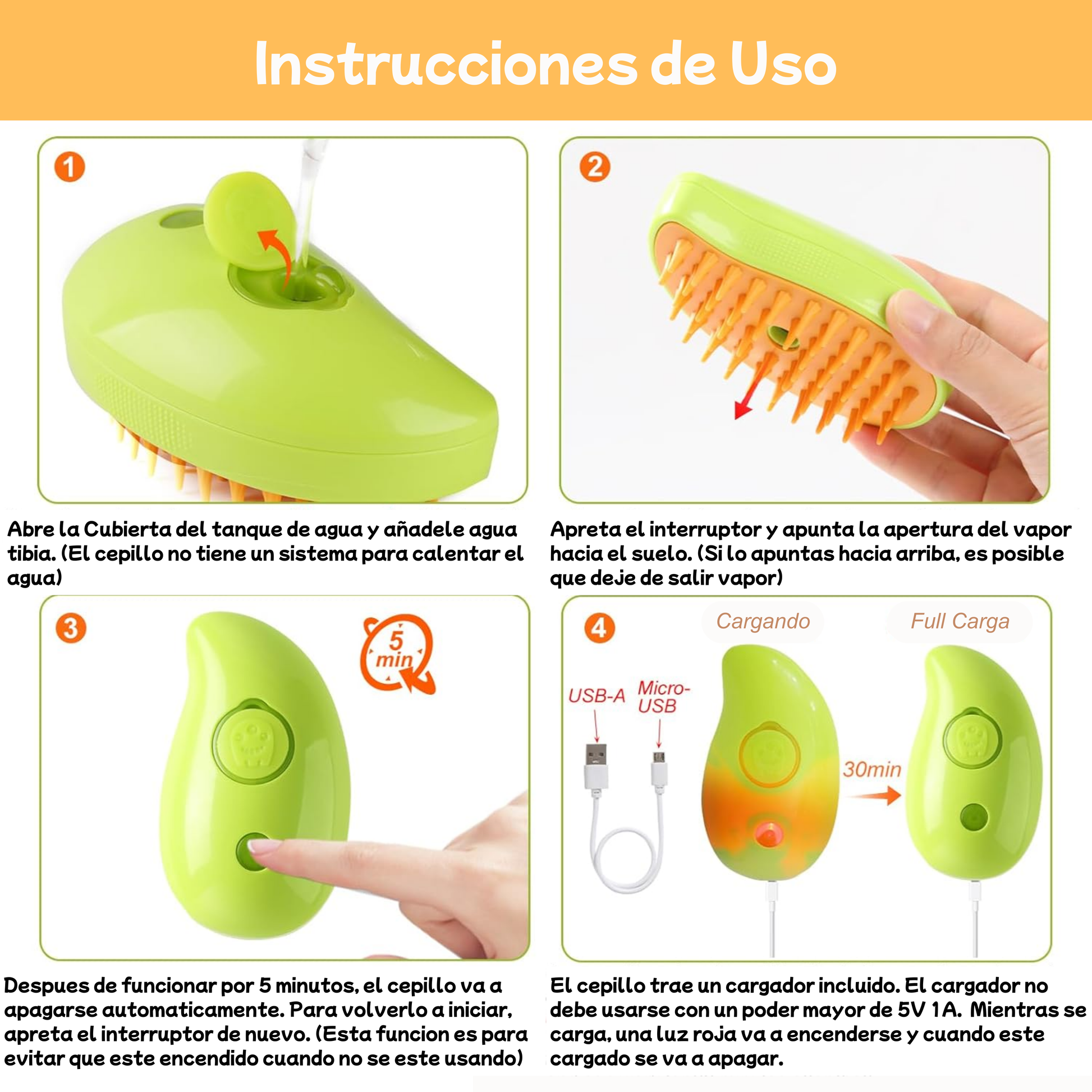 Instrucciones de Uso

1

Abre la Cubierta del tanque de agua y añadele agua tibia. (El cepillo no tiene un sistema para calentar el agua)

2

Apreta el interruptor y apunta la apertura del vapor hacia el suelo. (Si lo apuntas hacia arriba, es posible que deje de salir vapor)

3

5 min

Despues de funcionar por 5 minutos, el cepillo va a apagarse automaticamente. Para volverlo a iniciar, apreta el interruptor de nuevo. (Esta funcion es para evitar que este encendido cuando no se este usando)

4

Cargando

Full Carga

USB-A

Micro-USB

30min

El cepillo trae un cargador incluido. El cargador no debe usarse con un poder mayor de 5V 1A. Mientras se carga, una luz roja va a encenderse y cuando este cargado se va a apagar.