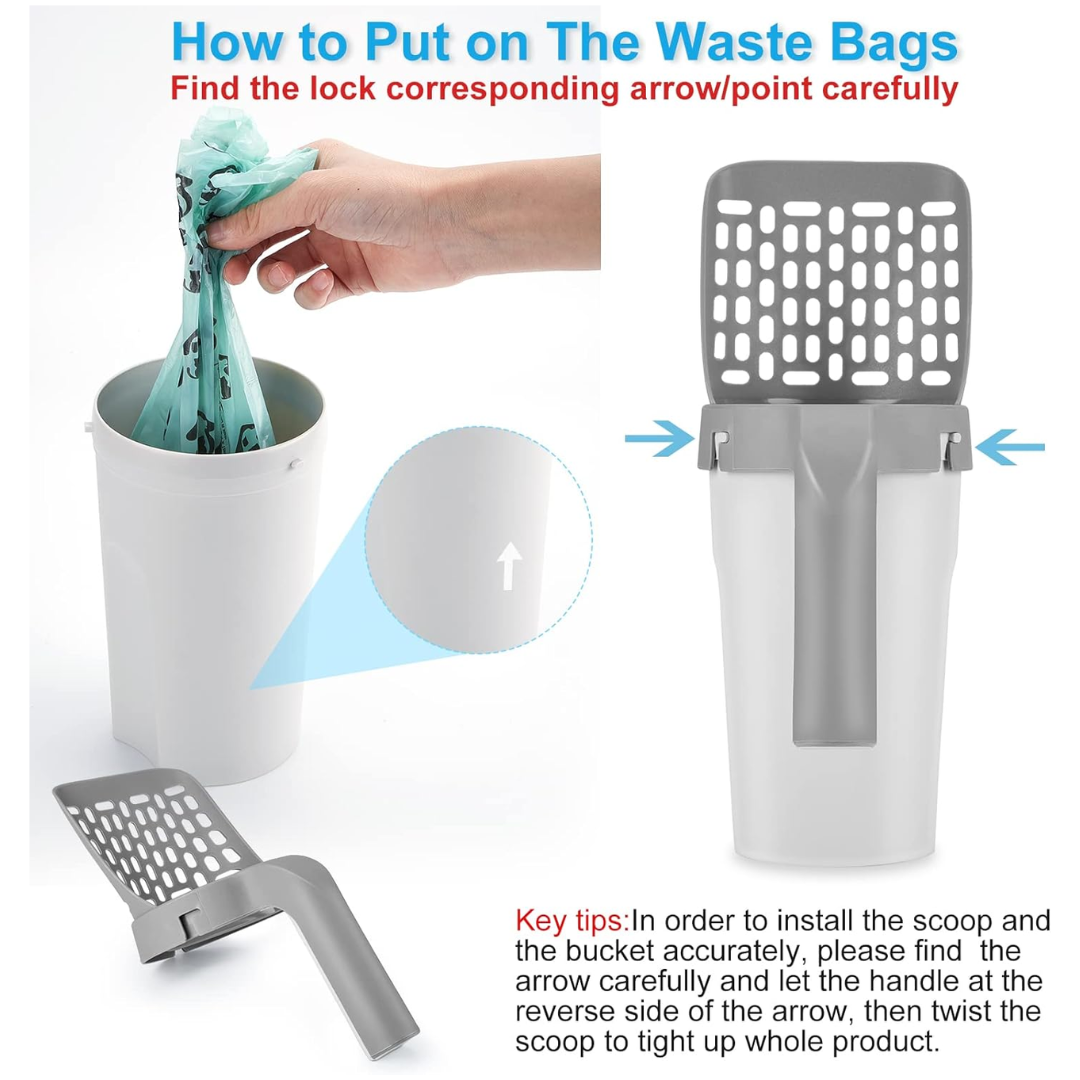 How to Put on The Waste Bags
Find the lock corresponding arrow/point carefully

Key tips:In order to install the scoop and the bucket accurately, please find the arrow carefully and let the handle at the reverse side of the arrow, then twist the scoop to tight up whole product.