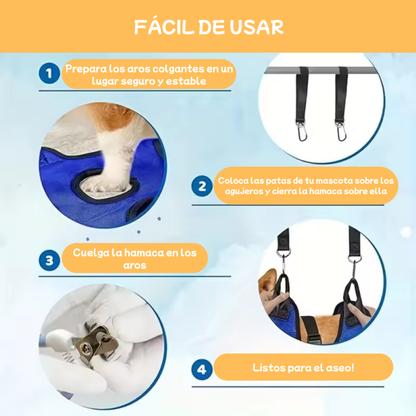 FÁCIL DE USAR

1 Prepara los aros colgantes en un lugar seguro y estable

2 Coloca las patas de tu mascota sobre los agujeros y cierra la hamaca sobre ella

3 Cuelga la hamaca en los aros

4 Listos para el aseo!