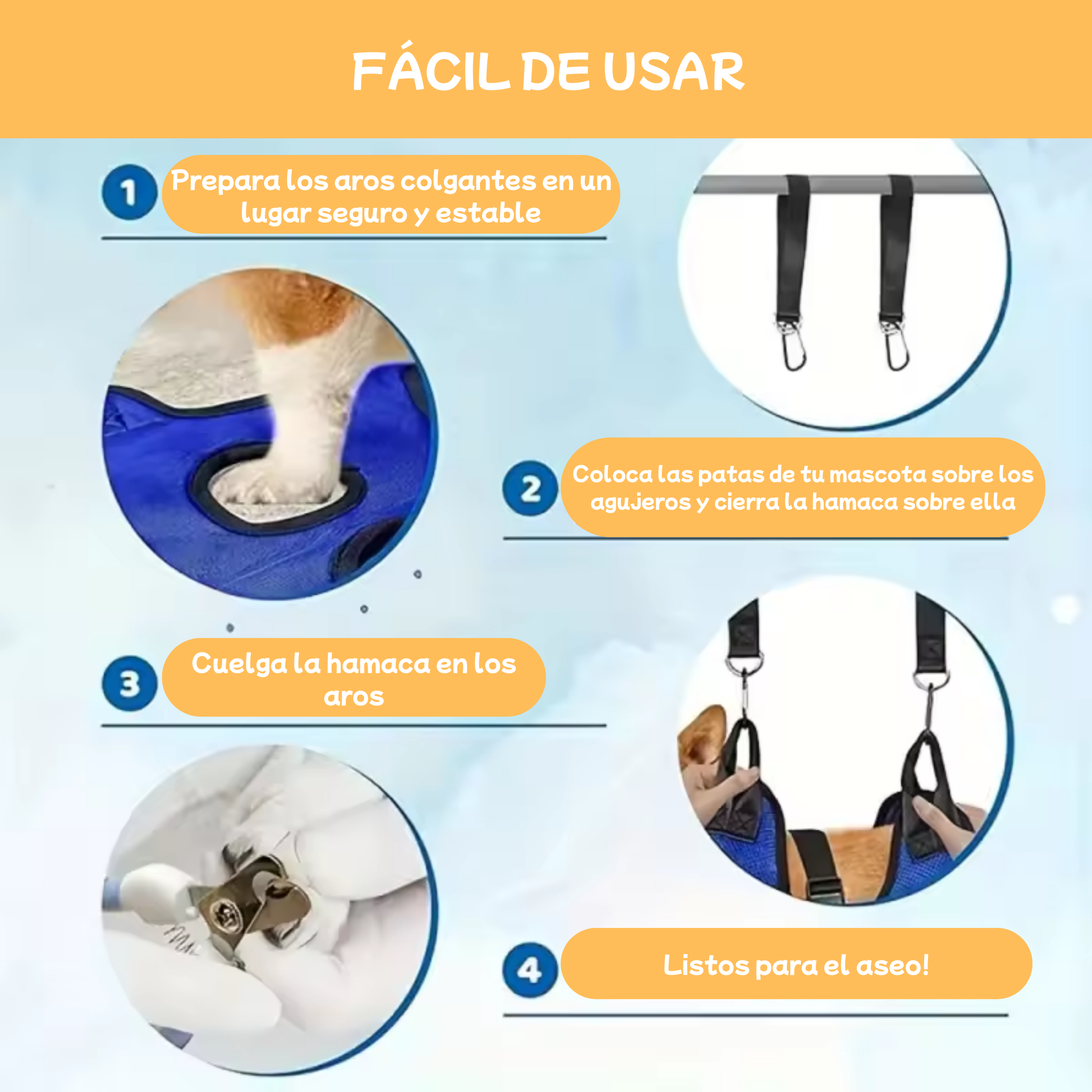 FÁCIL DE USAR

1 Prepara los aros colgantes en un lugar seguro y estable

2 Coloca las patas de tu mascota sobre los agujeros y cierra la hamaca sobre ella

3 Cuelga la hamaca en los aros

4 Listos para el aseo!