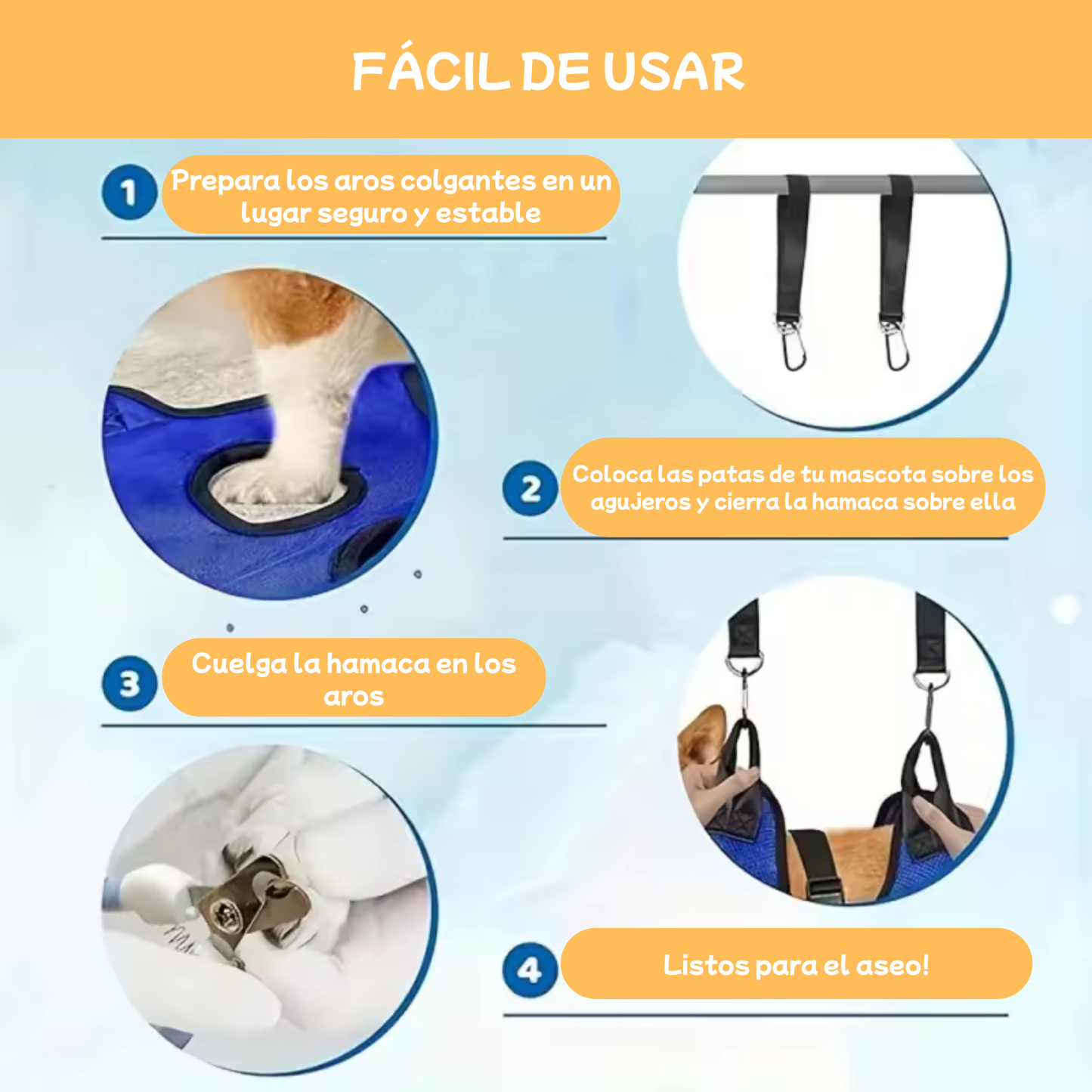 FÁCIL DE USAR

1 Prepara los aros colgantes en un lugar seguro y estable

2 Coloca las patas de tu mascota sobre los agujeros y cierra la hamaca sobre ella

3 Cuelga la hamaca en los aros

4 Listos para el aseo!