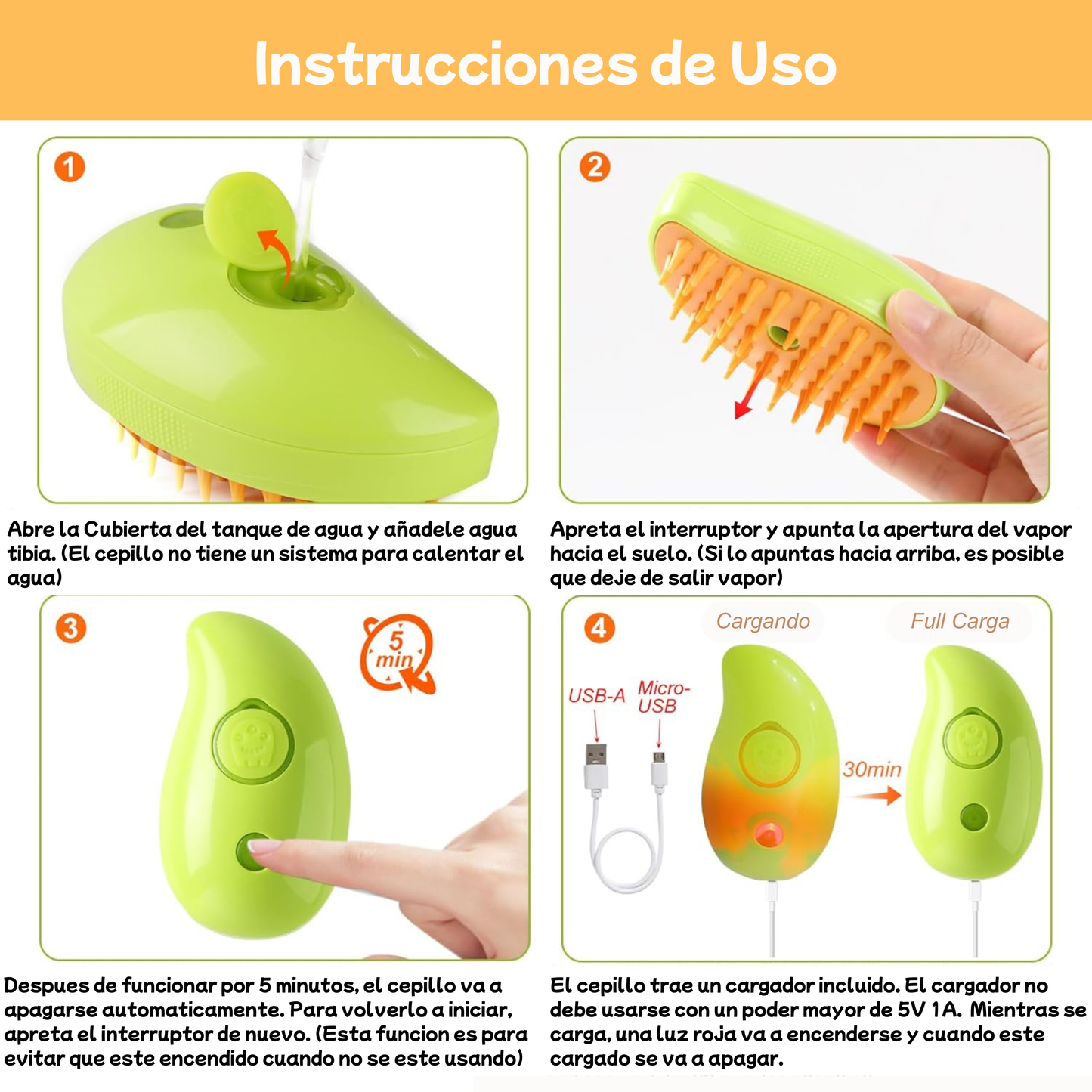 Instrucciones de Uso

1

Abre la Cubierta del tanque de agua y añadele agua tibia. (El cepillo no tiene un sistema para calentar el agua)

2

Apreta el interruptor y apunta la apertura del vapor hacia el suelo. (Si lo apuntas hacia arriba, es posible que deje de salir vapor)

3

5 min

Despues de funcionar por 5 minutos, el cepillo va a apagarse automaticamente. Para volverlo a iniciar, apreta el interruptor de nuevo. (Esta funcion es para evitar que este encendido cuando no se este usando)

4

Cargando

Full Carga

USB-A

Micro-USB

30min

El cepillo trae un cargador incluido. El cargador no debe usarse con un poder mayor de 5V 1A. Mientras se carga, una luz roja va a encenderse y cuando este cargado se va a apagar.