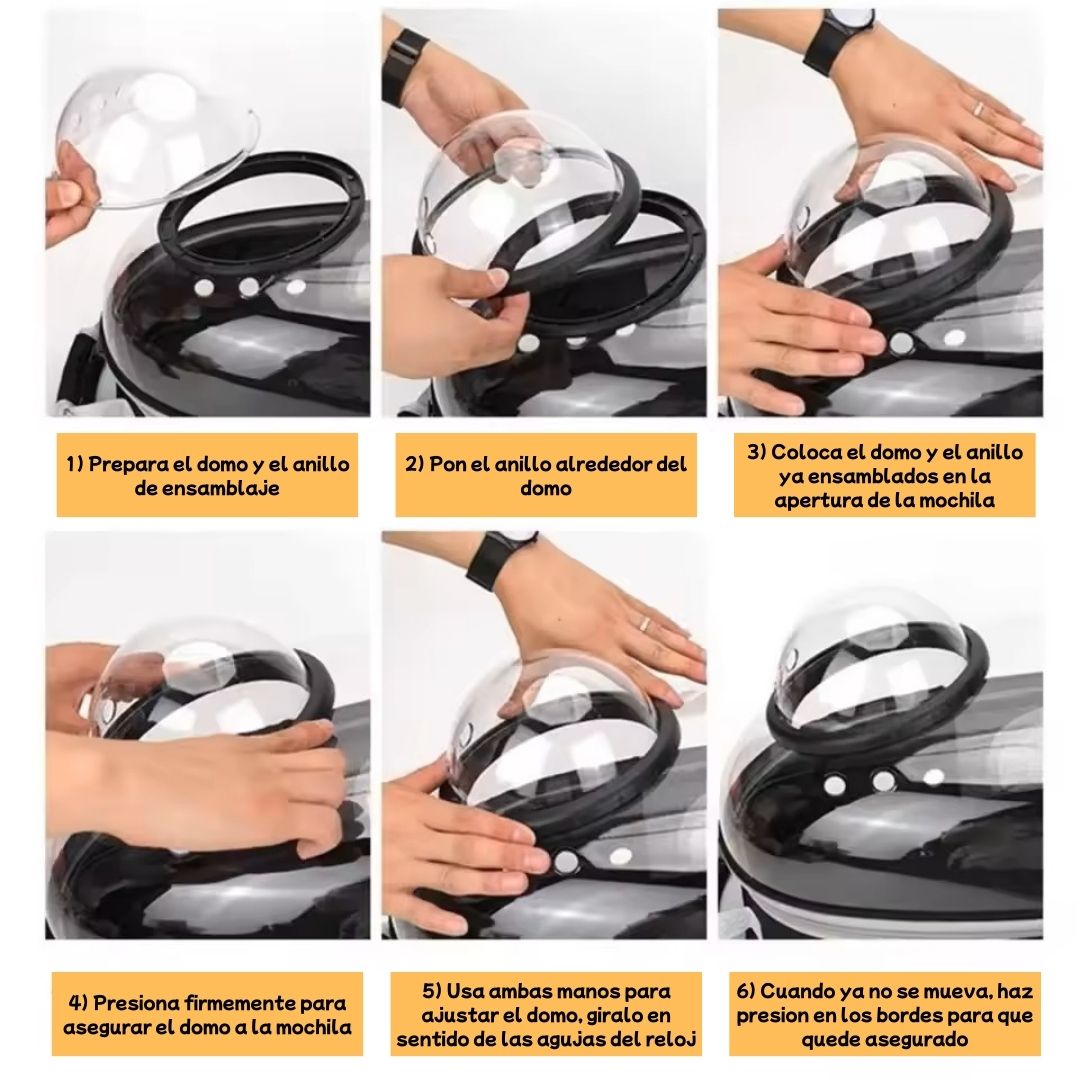 1) Prepara el domo y el anillo de ensamblaje

2) Pon el anillo alrededor del domo

3) Coloca el domo y el anillo ya ensamblados en la apertura de la mochila

4) Presiona firmemente para asegurar el domo a la mochila

5) Usa ambas manos para ajustar el domo, giralo en sentido de las agujas del reloj

6) Cuando ya no se mueva, haz presion en los bordes para que quede asegurado